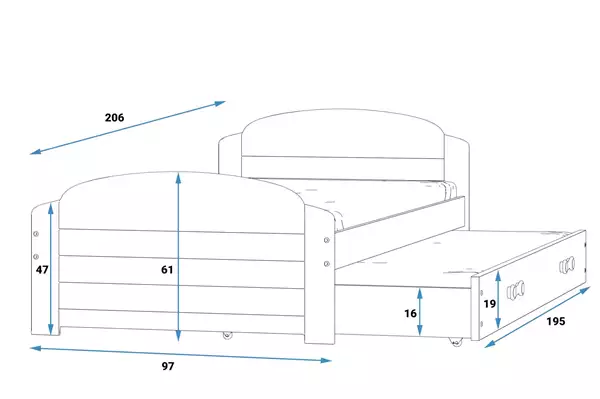 206
47
61
16
19
195
97